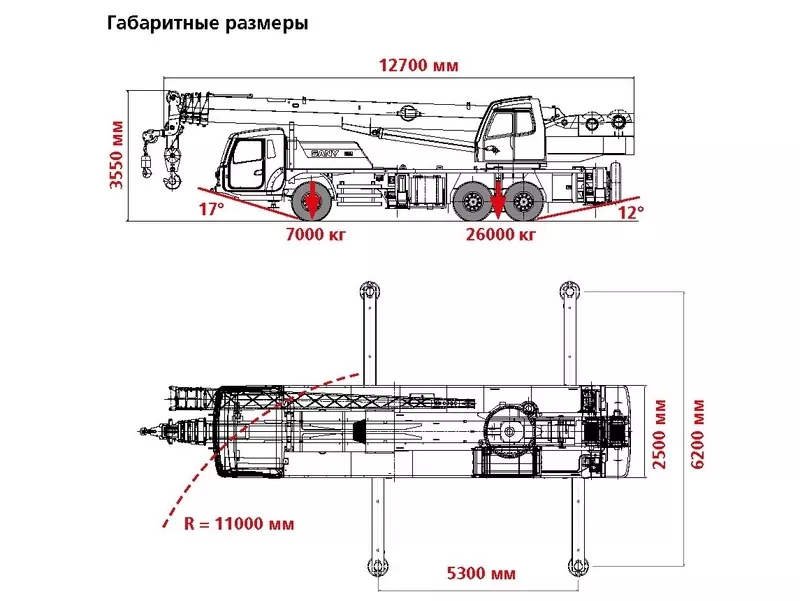 Габаритные размеры

12700 мм

3550 мм

SANY

17°

12°

7000 кг

26000 кг

2500 мм

6200 мм

R = 11000 мм

5300 мм