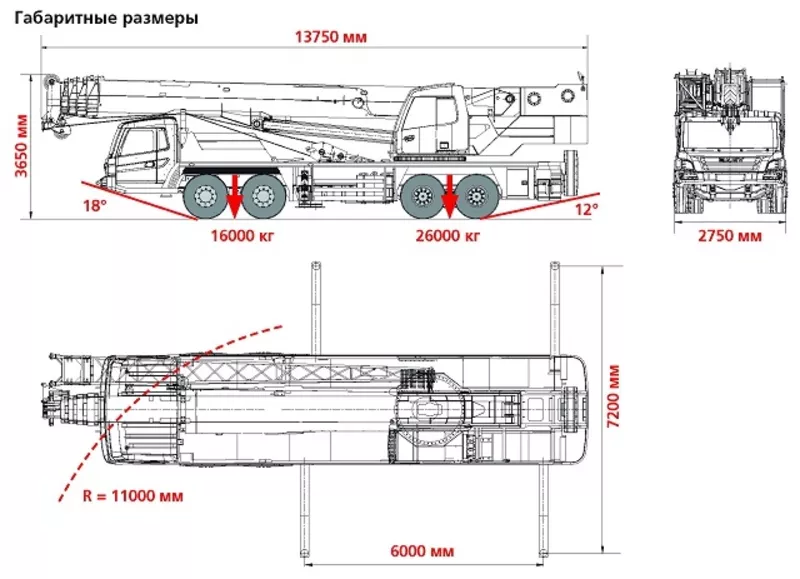 Габаритные размеры

13750 мм

3650 мм

18°

16000 кг

26000 кг

12°

2750 мм

7200 мм

R = 11000 мм

6000 мм